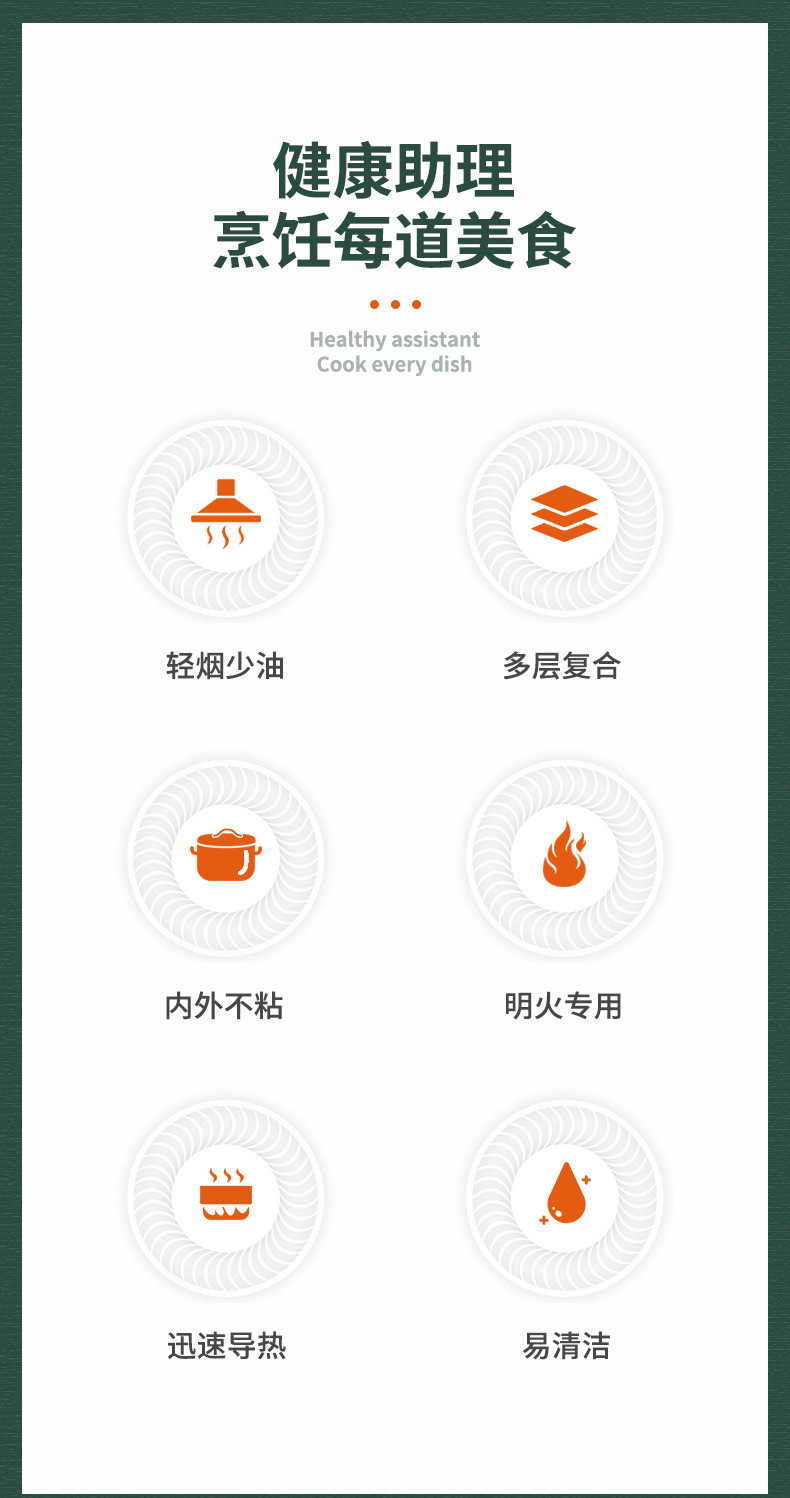 健康助理
烹饪每道美食

Healthy assistant
Cook every dish

轻烟少油

多层复合

内外不粘

明火专用

迅速导热

易清洁