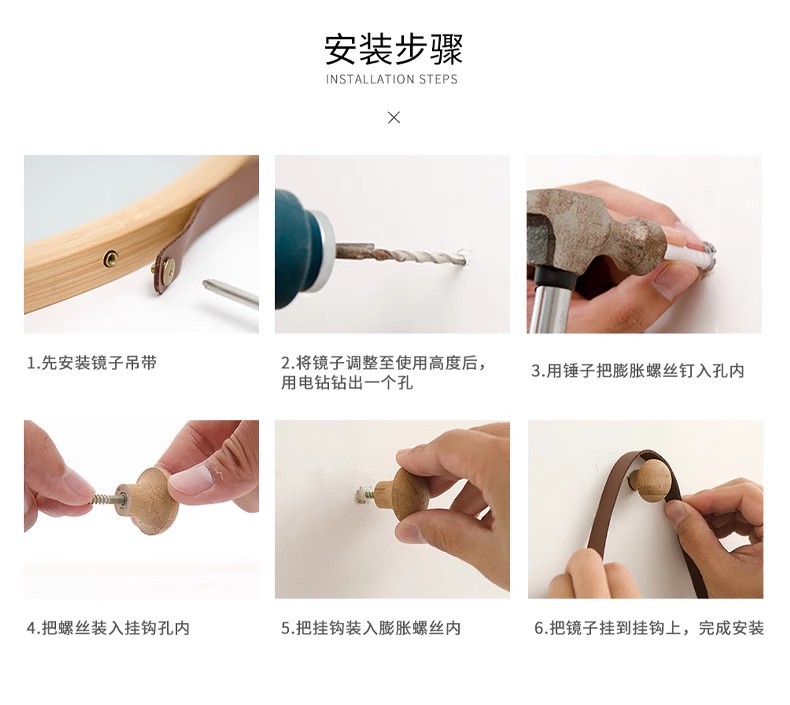 安装步骤
INSTALLATION STEPS

×

1.先安装镜子吊带

2.将镜子调整至使用高度后，用电钻钻出一个孔

3.用锤子把膨胀螺丝钉入孔内

4.把螺丝装入挂钩孔内

5.把挂钩装入膨胀螺丝内

6.把镜子挂到挂钩上，完成安装