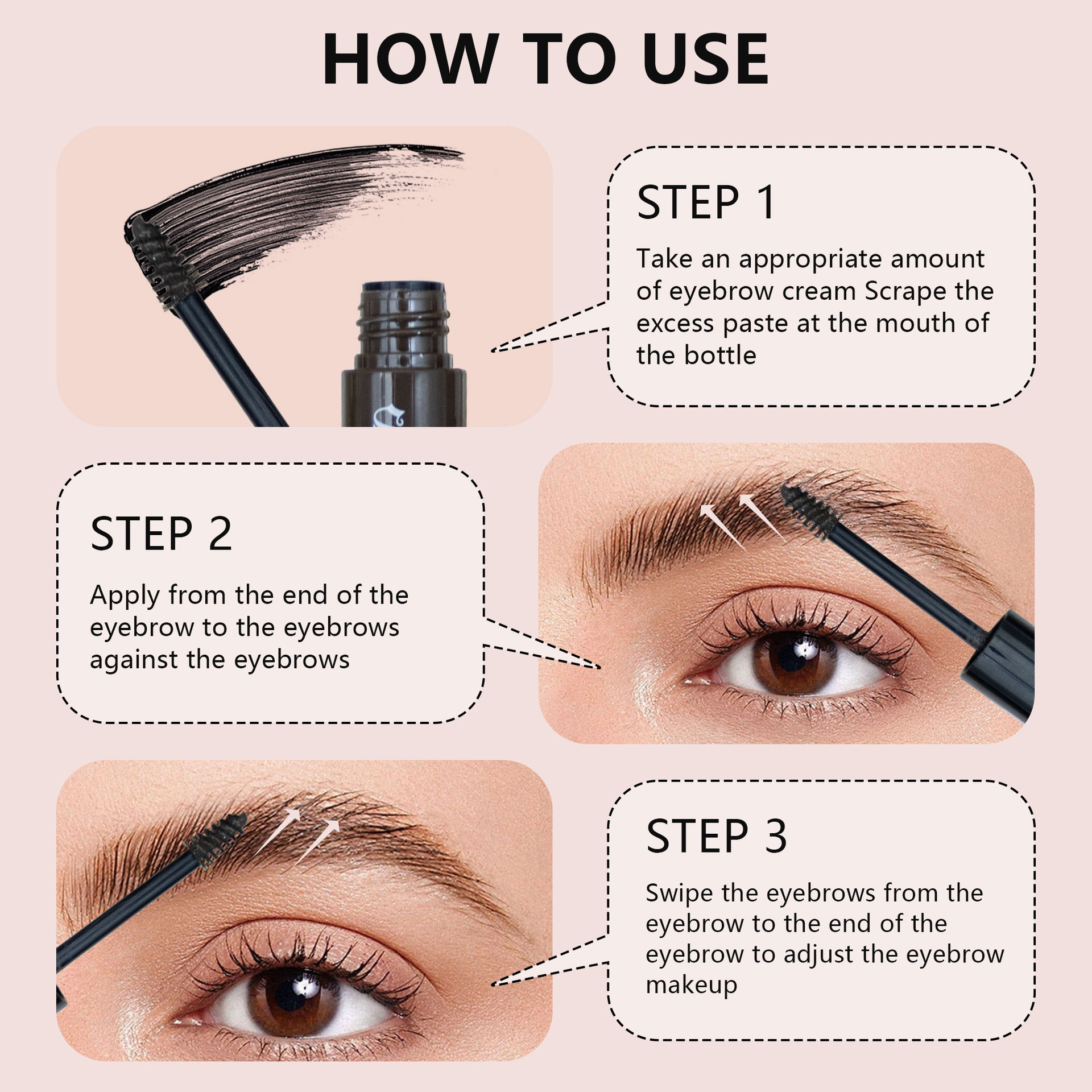 HOW TO USE

STEP 1

Take an appropriate amount of eyebrow cream Scrape the excess paste at the mouth of the bottle

STEP 2

Apply from the end of the eyebrow to the eyebrows against the eyebrows

STEP 3

Swipe the eyebrows from the eyebrow to the end of the eyebrow to adjust the eyebrow makeup