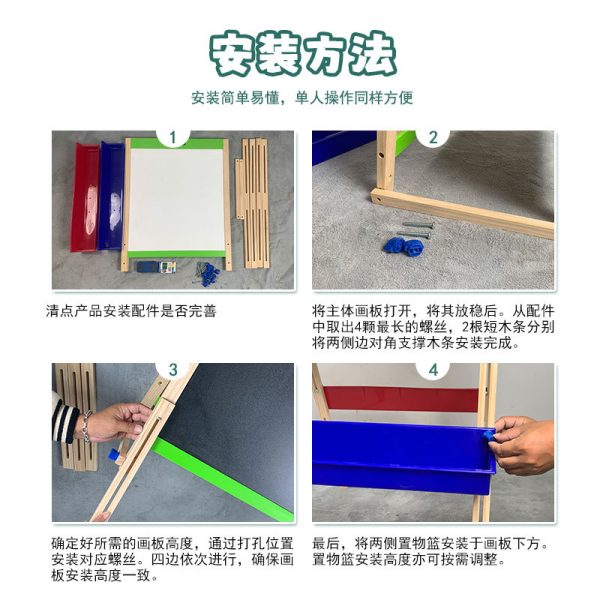 安装方法

安装简单易懂，单人操作同样方便

1

清点产品安装配件是否完善

2

将主体画板打开，将其放稳后。从配件中取出4颗最长的螺丝，2根短木条分别将两侧边对角支撑木条安装完成。

3

确定好所需的画板高度，通过打孔位置安装对应螺丝。四边依次进行，确保画板安装高度一致。

4

最后，将两侧置物篮安装于画板下方。置物篮安装高度亦可按需调整。