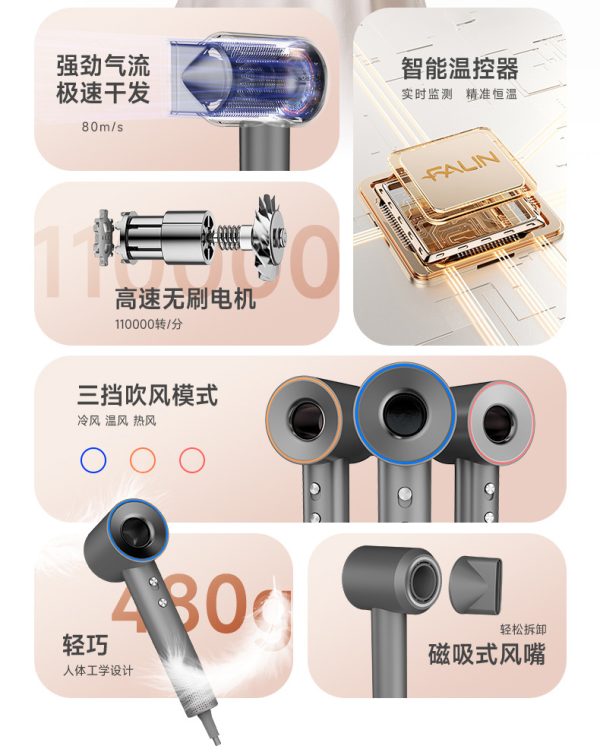 强劲气流
极速干发

80m/s

智能温控器
实时监测 精准恒温

FALIN

110000
高速无刷电机
110000转/分

三挡吹风模式
冷风 温风 热风

480g
轻巧
人体工学设计

轻松拆卸
磁吸式风嘴