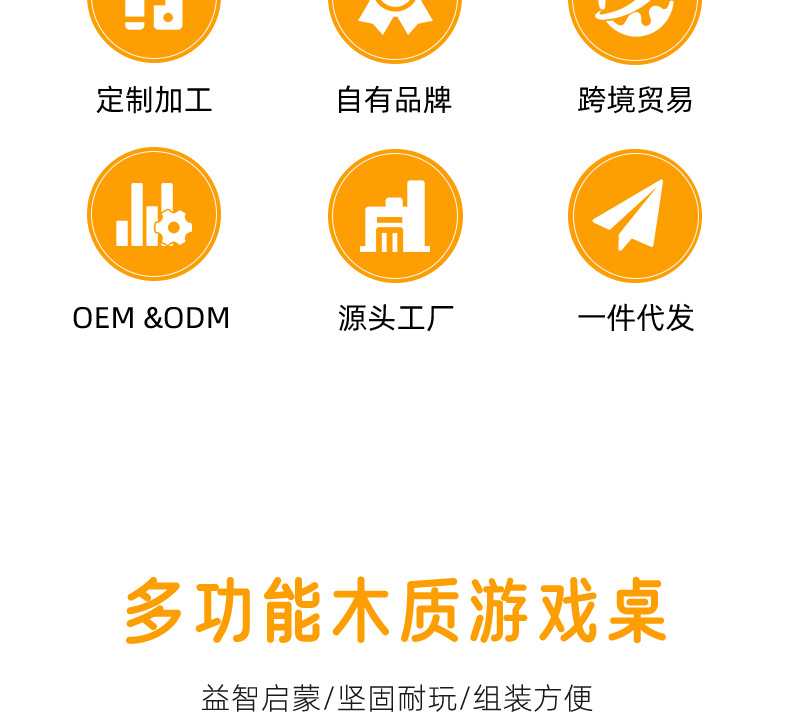 定制加工

自有品牌

跨境贸易

OEM &ODM

源头工厂

一件代发

多功能木质游戏桌

益智启蒙/坚固耐玩/组装方便