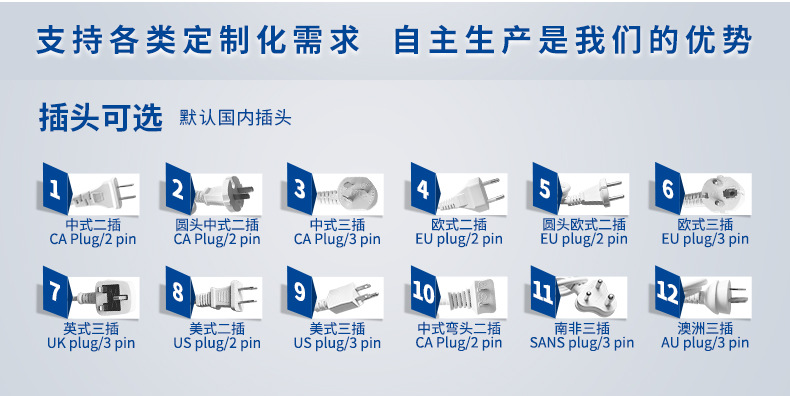 支持各类定制化需求 自主生产是我们的优势

插头可选 默认国内插头

1
中式二插
CA Plug/2 pin

2
圆头中式二插
CA Plug/2 pin

3
中式三插
CA Plug/3 pin

4
欧式二插
EU plug/2 pin

5
圆头欧式二插
EU plug/2 pin

6
欧式三插
EU plug/3 pin

7
英式三插
UK plug/3 pin

8
美式二插
US plug/2 pin

9
美式三插
US plug/3 pin

10
中式弯头二插
CA Plug/2 pin

11
南非三插
SANS plug/3 pin

12
澳洲三插
AU plug/3 pin