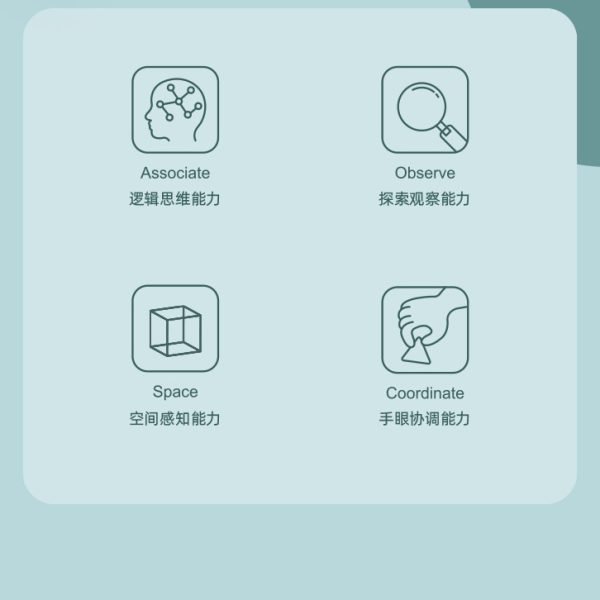 Associate
逻辑思维能力

Observe
探索观察能力

Space
空间感知能力

Coordinate
手眼协调能力