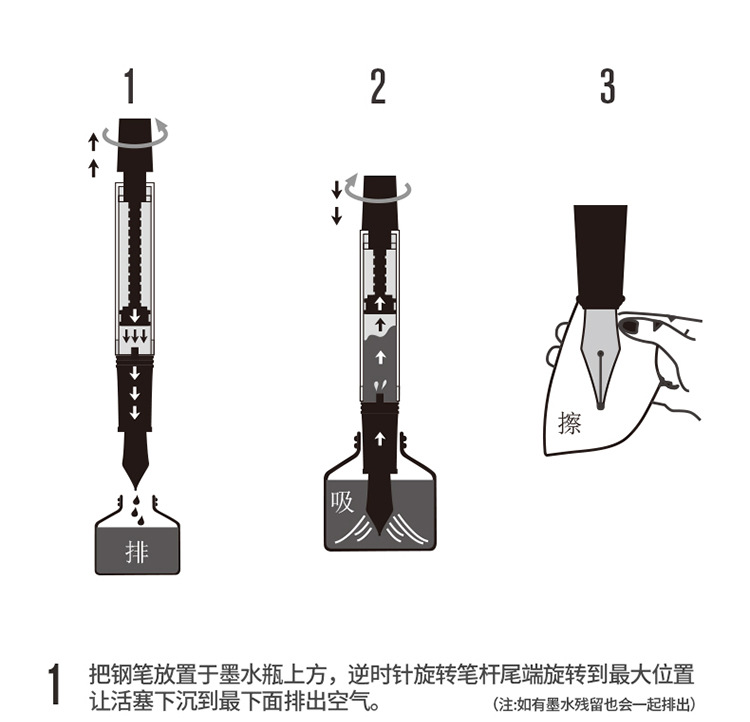 1

2

3

排

吸

擦

1 把钢笔放置于墨水瓶上方，逆时针旋转笔杆尾端旋转到最大位置让活塞下沉到最下面排出空气。

(注:如有墨水残留也会一起排出)