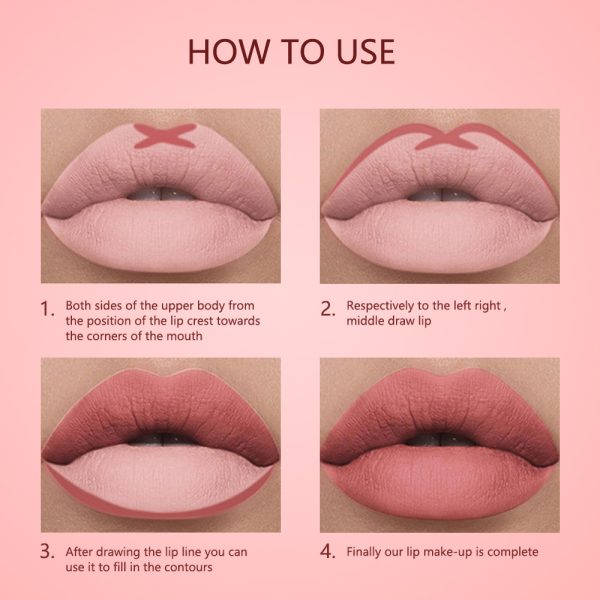 HOW TO USE

1. Both sides of the upper body from the position of the lip crest towards the corners of the mouth

2. Respectively to the left right , middle draw lip

3. After drawing the lip line you can use it to fill in the contours

4. Finally our lip make-up is complete