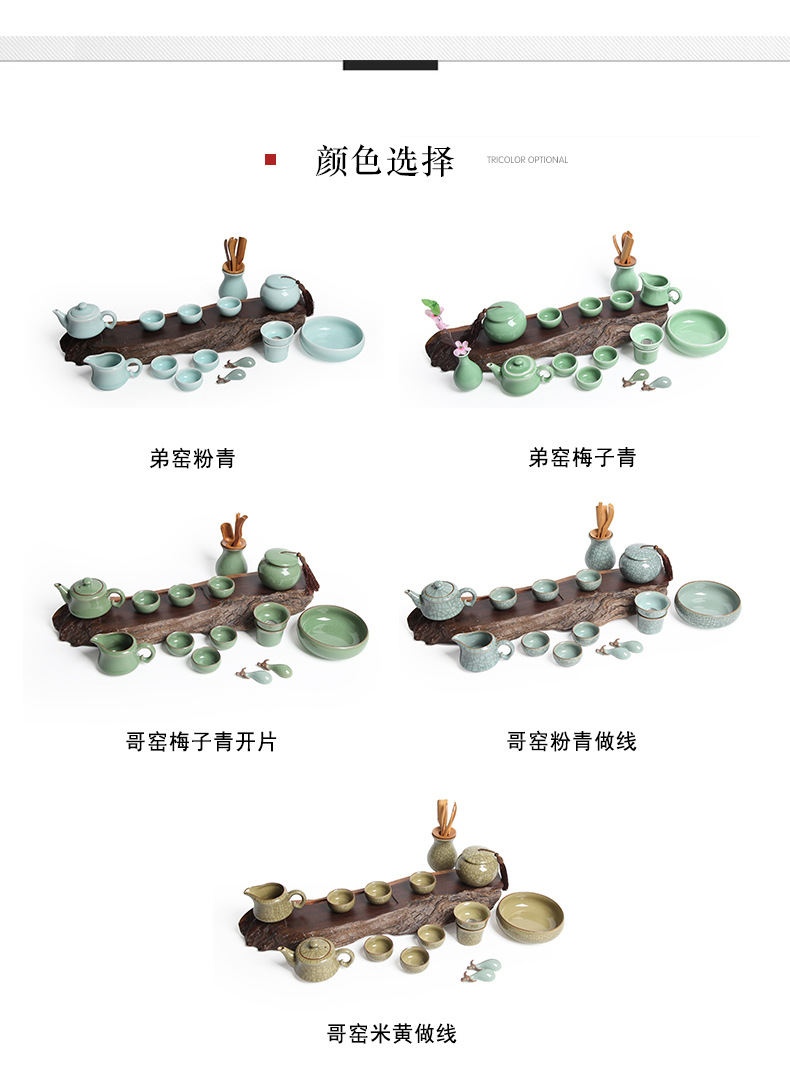 颜色选择 TRICOLOR OPTIONAL

弟窑粉青

弟窑梅子青

哥窑梅子青开片

哥窑粉青做线

哥窑米黄做线