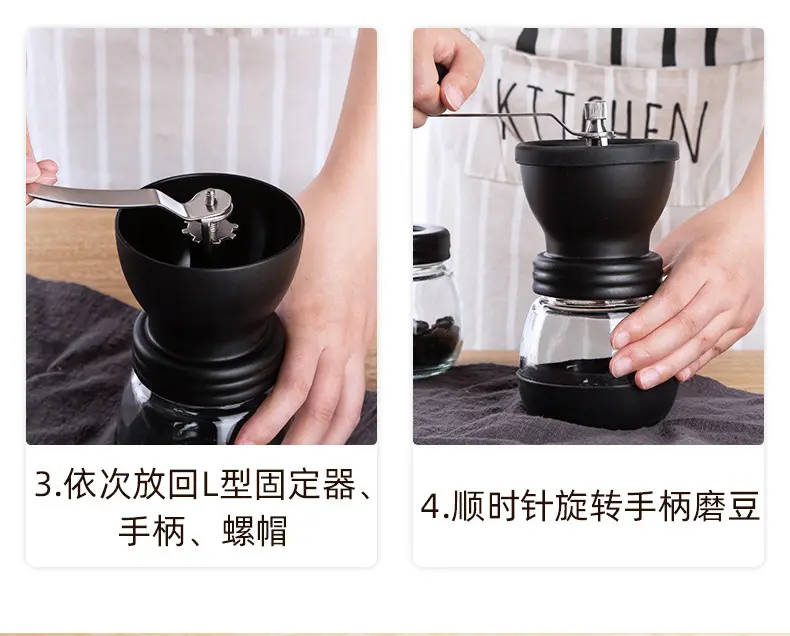 KITCHEN

3.依次放回L型固定器、手柄、螺帽

4.顺时针旋转手柄磨豆