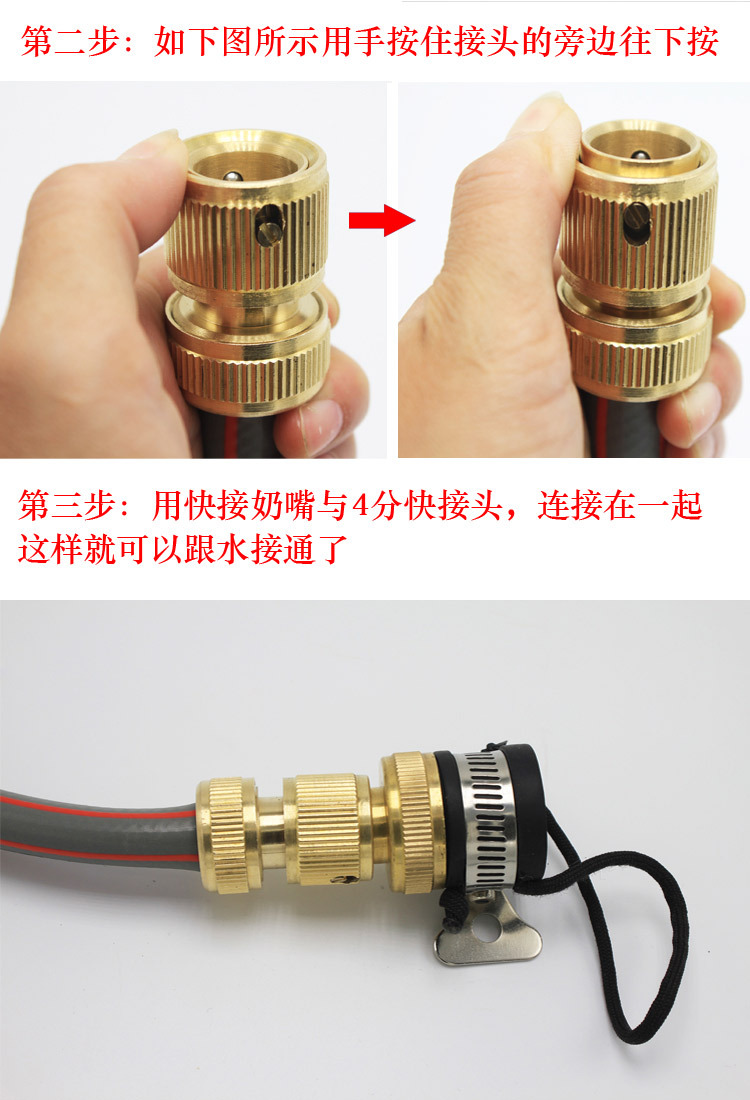 第二步：如下图所示用手按住接头的旁边往下按

第三步：用快接奶嘴与4分快接头，连接在一起这样就可以跟水接通了