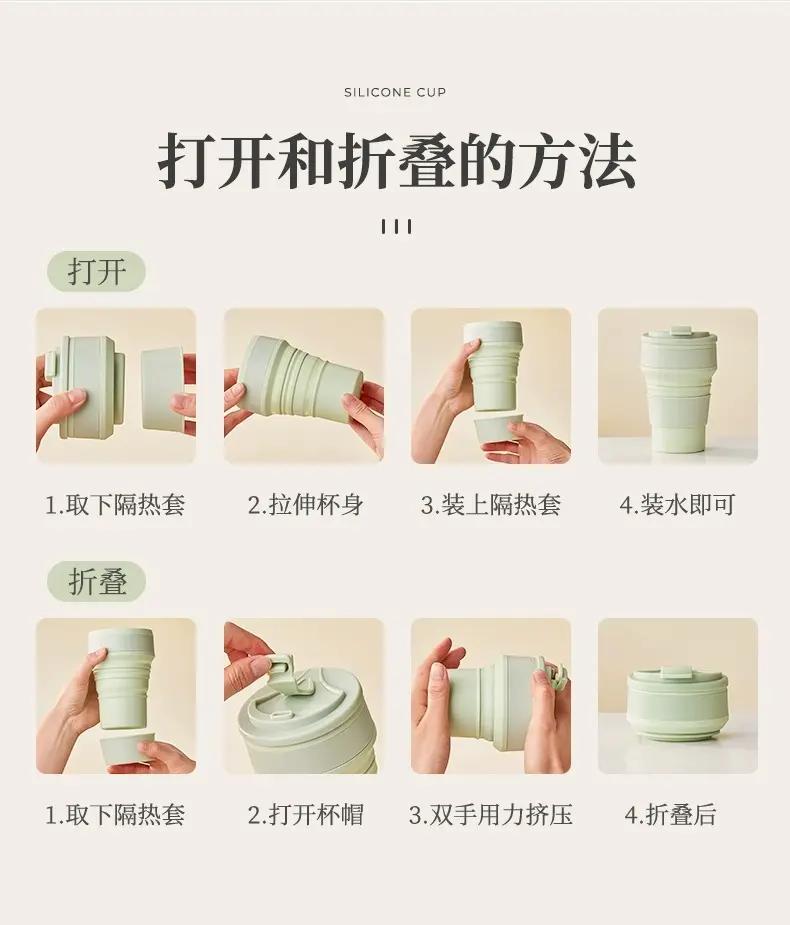 SILICONE CUP

打开和折叠的方法

打开

1.取下隔热套

2.拉伸杯身

3.装上隔热套

4.装水即可

折叠

1.取下隔热套

2.打开杯帽

3.双手用力挤压

4.折叠后