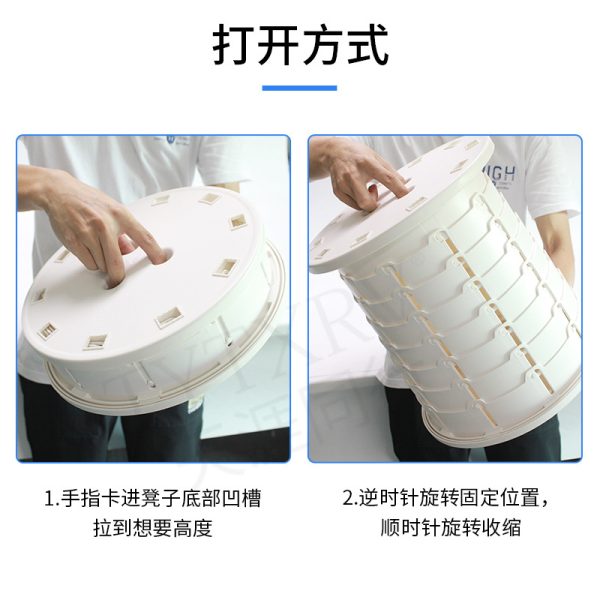 打开方式

1.手指卡进凳子底部凹槽
拉到想要高度

2.逆时针旋转固定位置，
顺时针旋转收缩