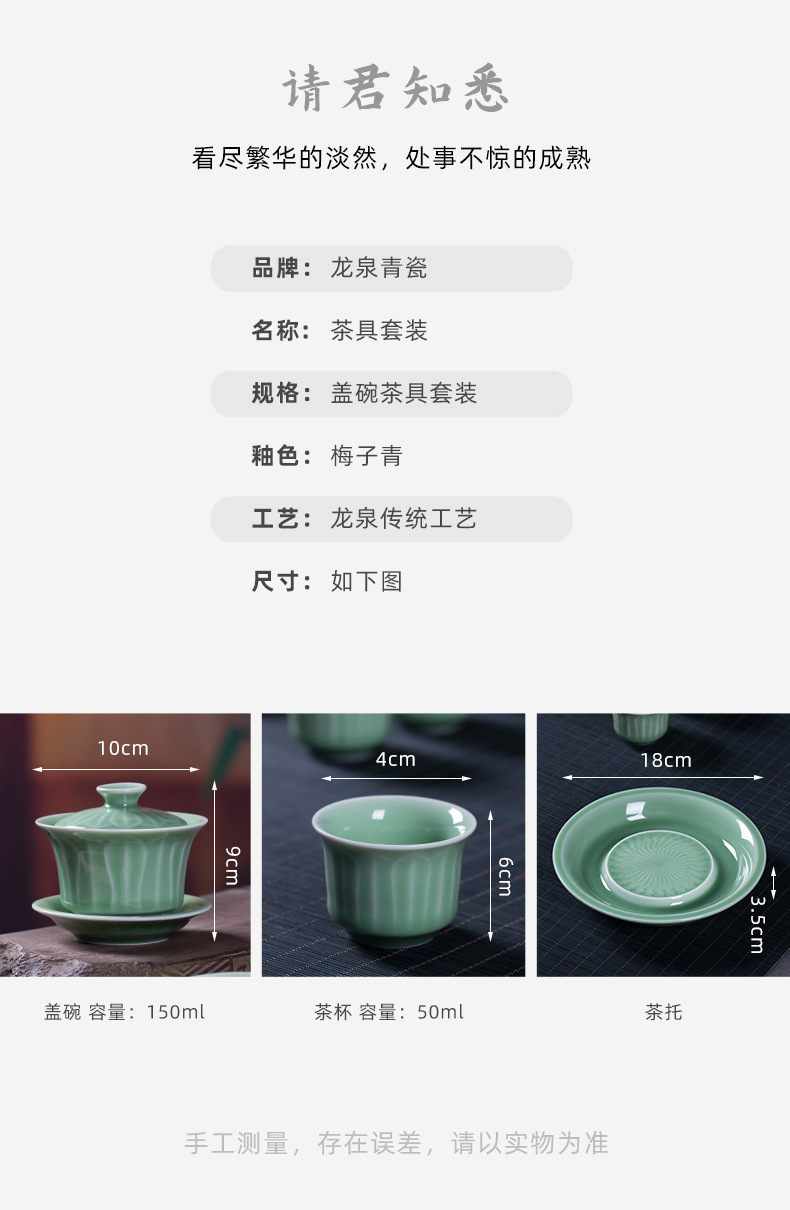 请君知悉

看尽繁华的淡然，处事不惊的成熟

品牌：龙泉青瓷

名称：茶具套装

规格：盖碗茶具套装

釉色：梅子青

工艺：龙泉传统工艺

尺寸：如下图

10cm

9cm

4cm

6cm

18cm

3.5cm

盖碗 容量：150ml

茶杯 容量：50ml

茶托

手工测量，存在误差，请以实物为准