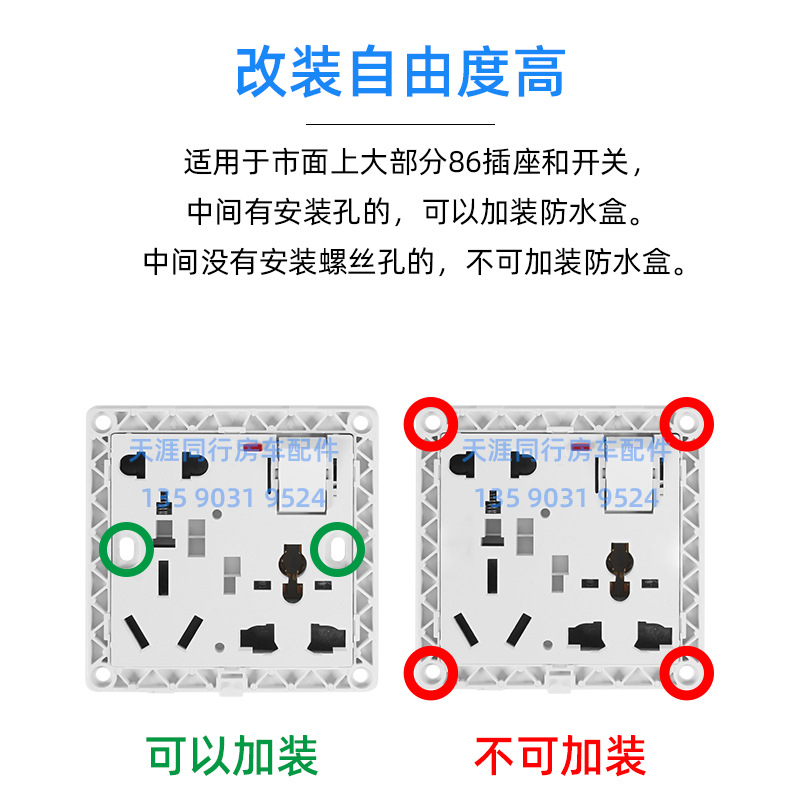 改装自由度高

适用于市面上大部分86插座和开关，
中间有安装孔的，可以加装防水盒。
中间没有安装螺丝孔的，不可加装防水盒。

天涯同行房车配件
135 9031 9524

天涯同行房车配件
135 9031 9524

可以加装

不可加装