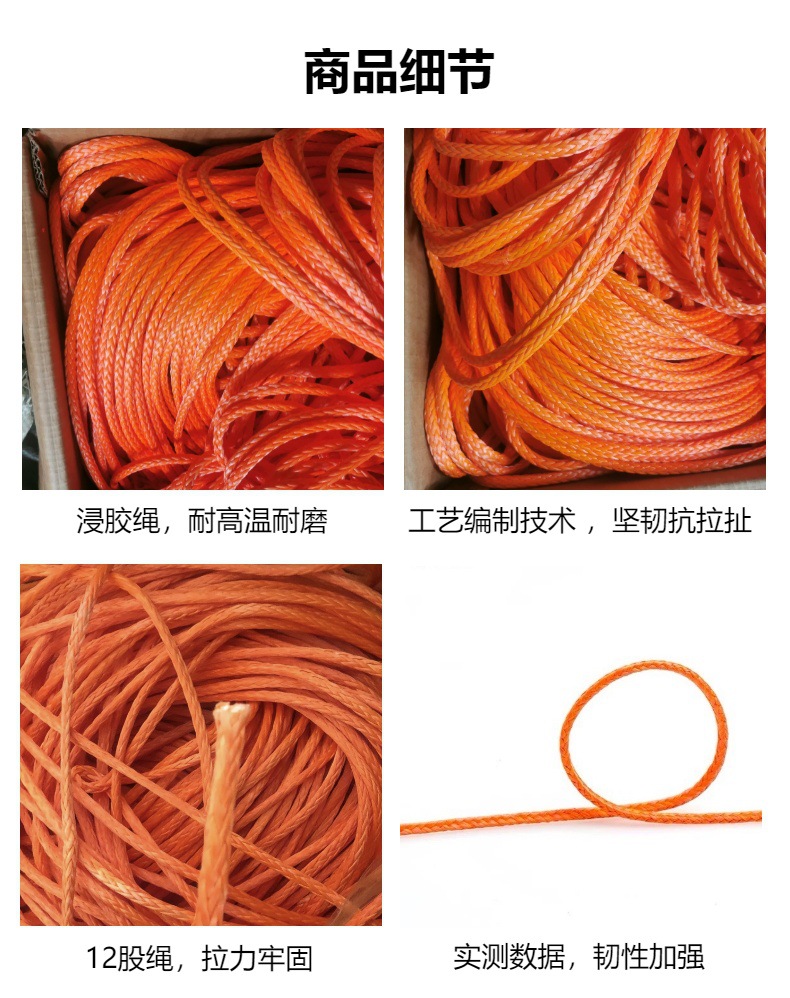 商品细节

浸胶绳，耐高温耐磨

工艺编制技术，坚韧抗拉扯

12股绳，拉力牢固

实测数据，韧性加强