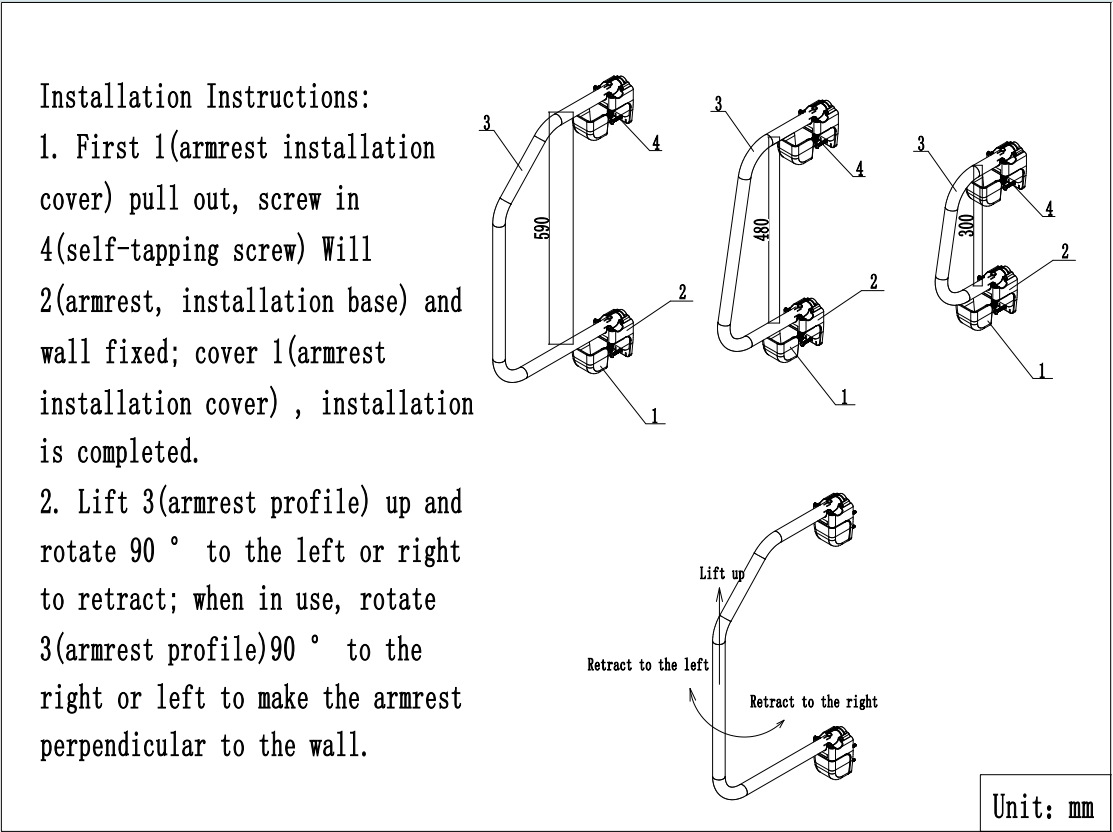 Installation Instructions:
1. First 1(armrest installation cover) pull out, screw in 4(self-tapping screw) Will 2(armrest, installation base) and wall fixed; cover 1(armrest installation cover) , installation is completed.
2. Lift 3(armrest profile) up and rotate 90 ° to the left or right to retract; when in use, rotate 3(armrest profile)90 ° to the right or left to make the armrest perpendicular to the wall.

3
4
590
2
1

3
4
480
2
1

3
4
300
2
1

Lift up
Retract to the left
Retract to the right

Unit: mm