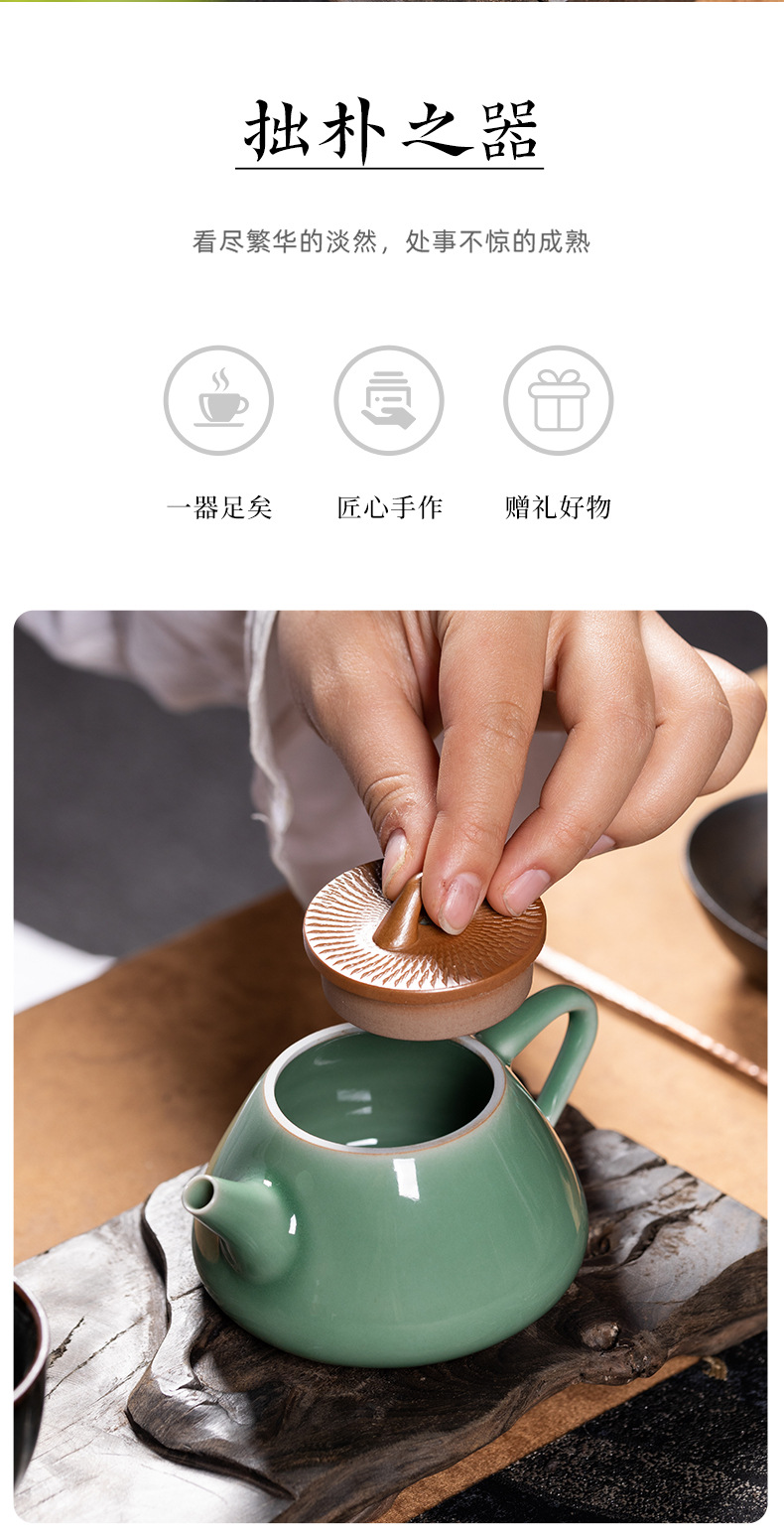 拙朴之器

看尽繁华的淡然，处事不惊的成熟

一器足矣

匠心手作

赠礼好物