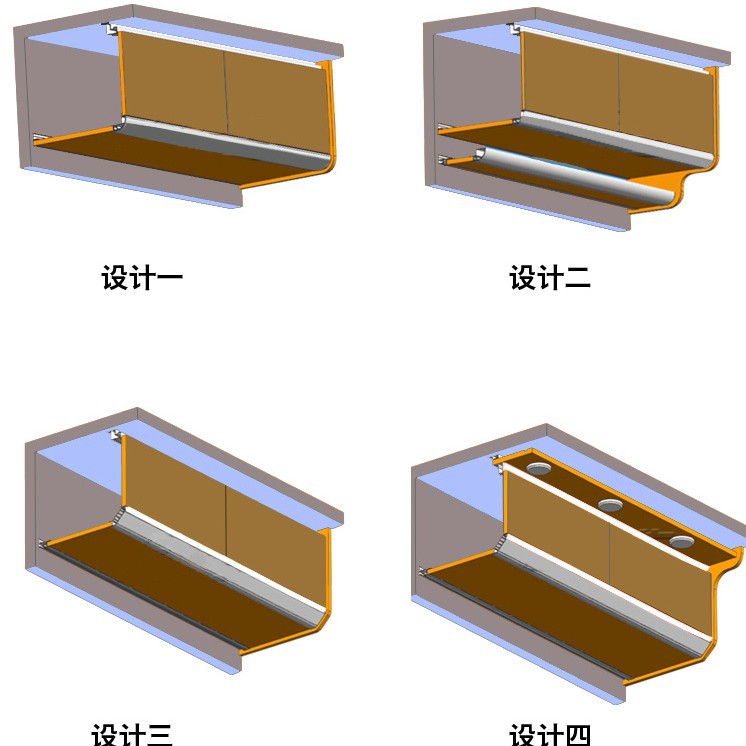 设计一

设计二

设计三

设计四