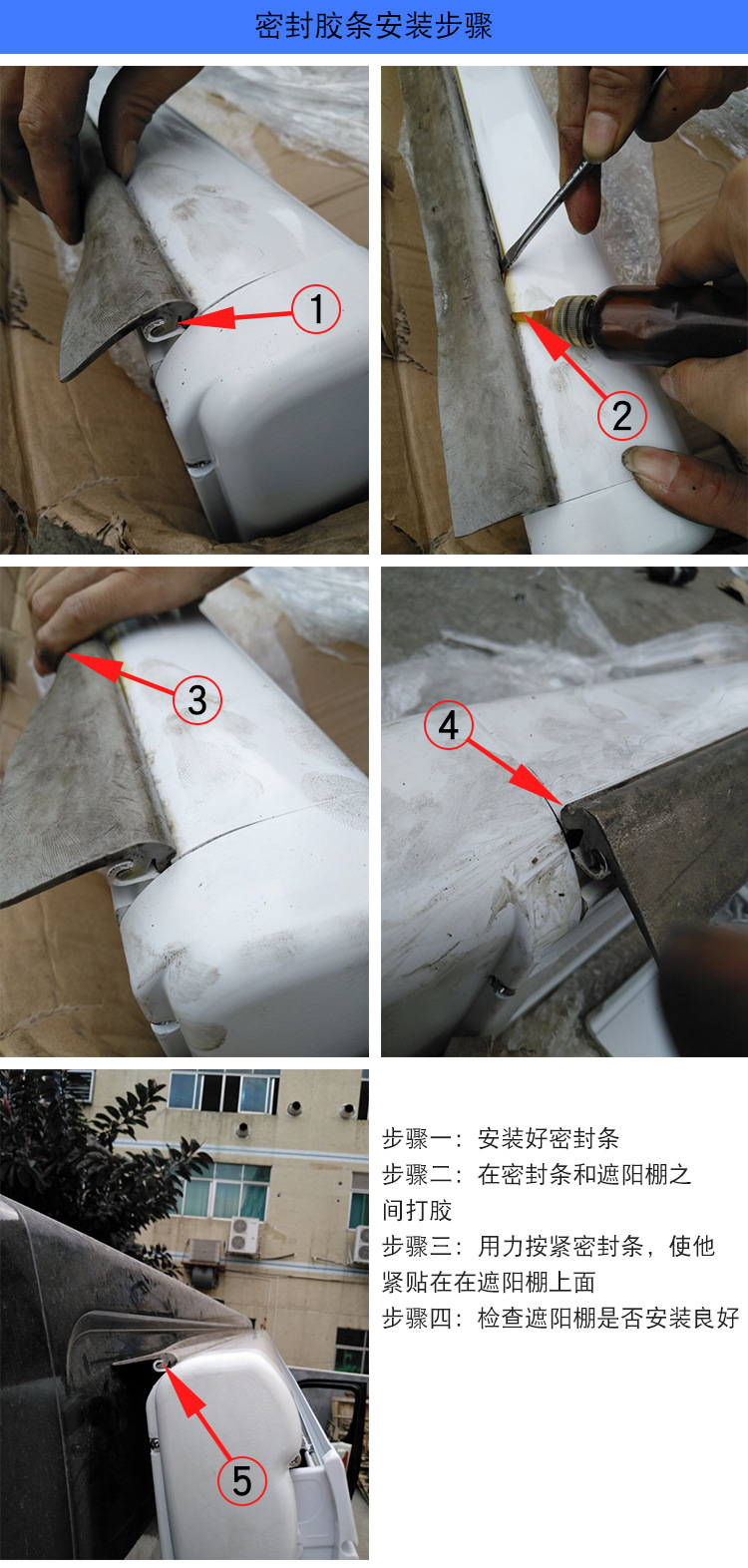 密封胶条安装步骤

1

2

3

4

5

步骤一：安装好密封条
步骤二：在密封条和遮阳棚之间打胶
步骤三：用力按紧密封条，使他紧贴在在遮阳棚上面
步骤四：检查遮阳棚是否安装良好