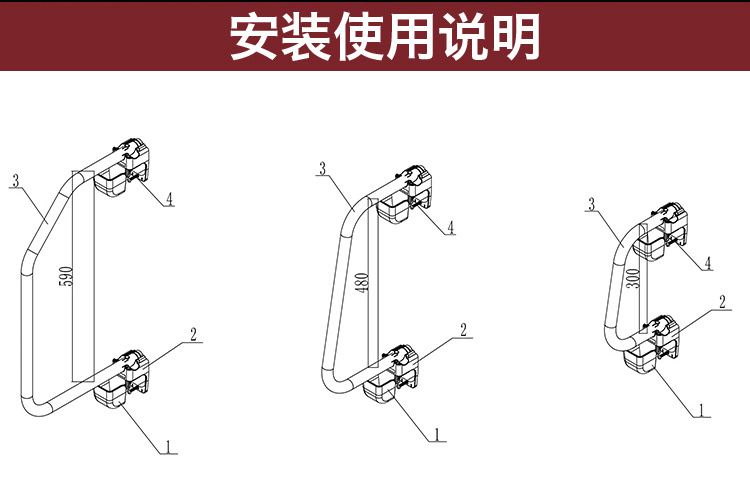 安装使用说明

3
4
590
2
1

3
4
480
2
1

3
4
300
2
1