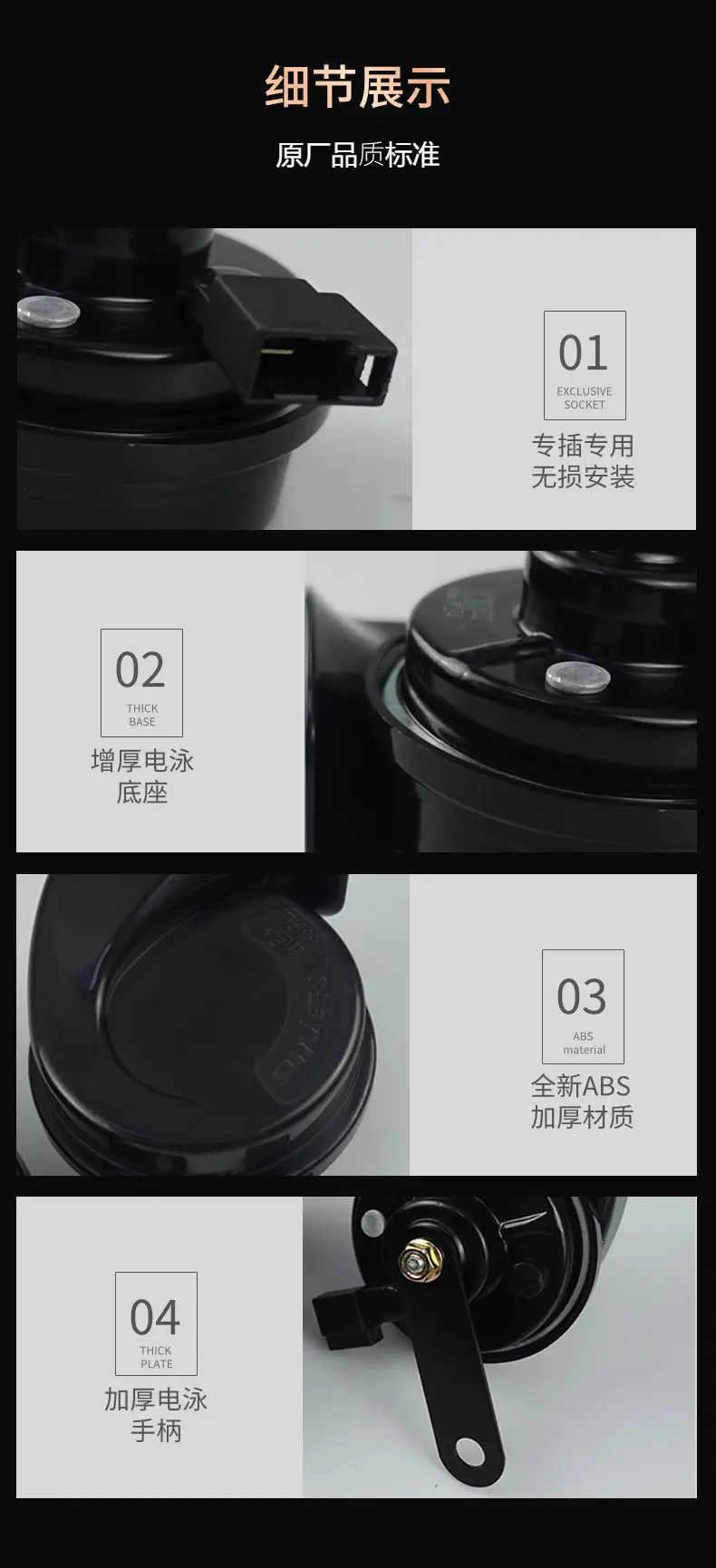 细节展示

原厂品质标准

01
EXCLUSIVE SOCKET

专插专用
无损安装

02
THICK BASE

增厚电泳
底座

03
ABS material

全新ABS
加厚材质

04
THICK PLATE

加厚电泳
手柄